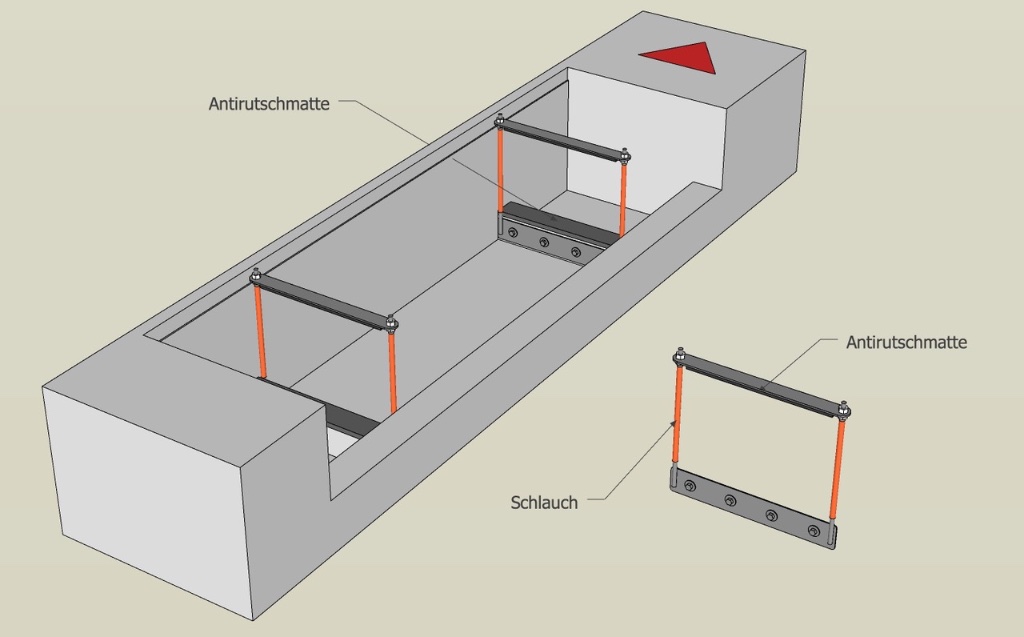 Antirutschmatte

Antirutschmatte

Schlauch