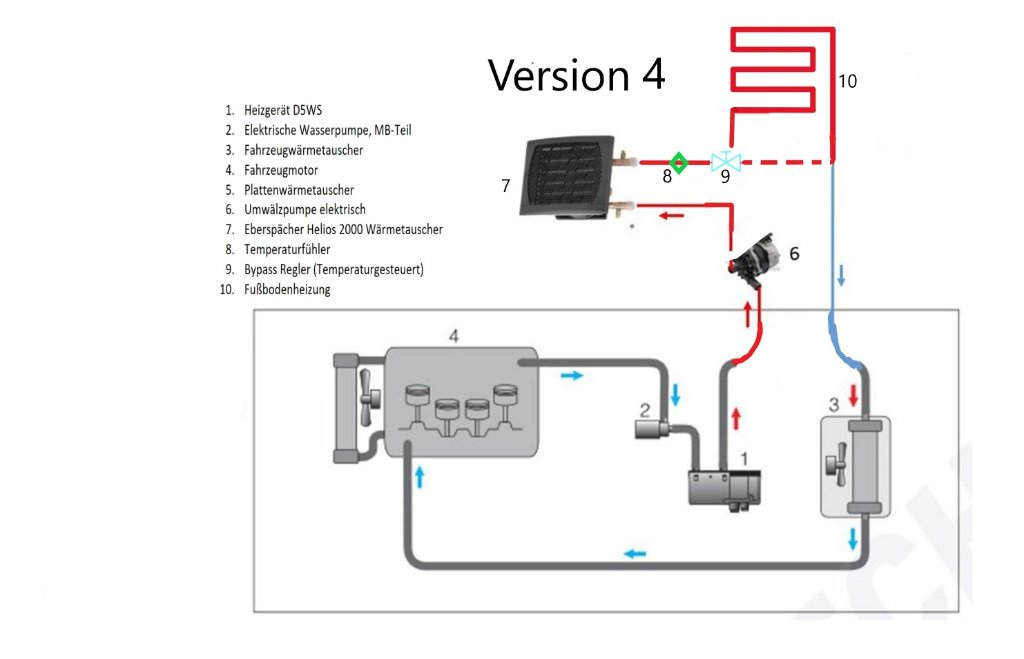 Version 4

1. Heizgerät D5WS
2. Elektrische Wasserpumpe, MB-Teil
3. Fahrzeugwärmetauscher
4. Fahrzeugmotor
5. Plattenwärmetauscher
6. Umwälzpumpe elektrisch
7. Eberspächer Helios 2000 Wärmetauscher
8. Temperaturfühler
9. Bypass Regler (Temperaturgesteuert)
10. Fußbodenheizung

10
7
8
9
6
4
2
1
3