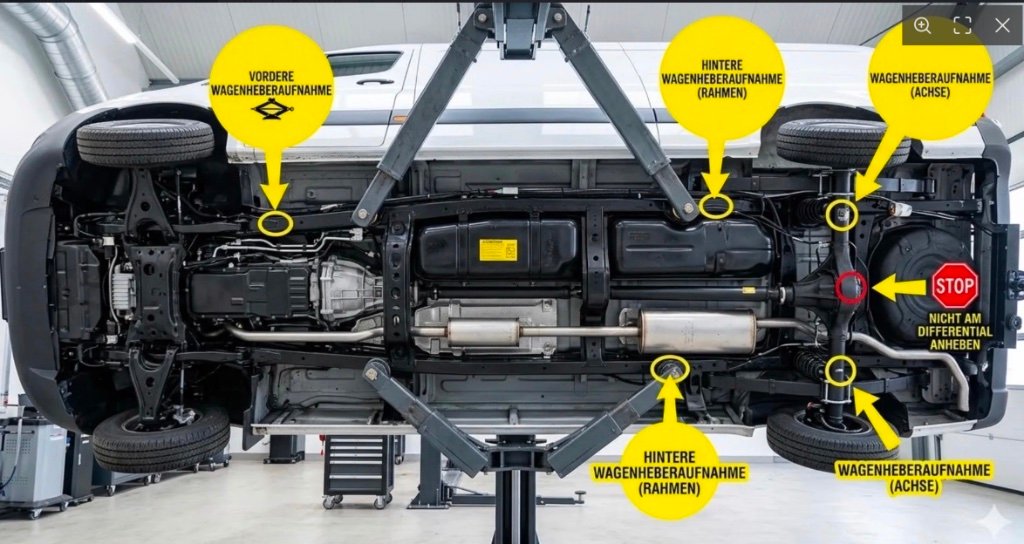 VORDERE WAGENHEBERAUFNAHME

HINTERE WAGENHEBERAUFNAHME (RAHMEN)

WAGENHEBERAUFNAHME (ACHSE)

STOP

NICHT AM DIFFERENTIAL ANHEBEN

HINTERE WAGENHEBERAUFNAHME (RAHMEN)

WAGENHEBERAUFNAHME (ACHSE)