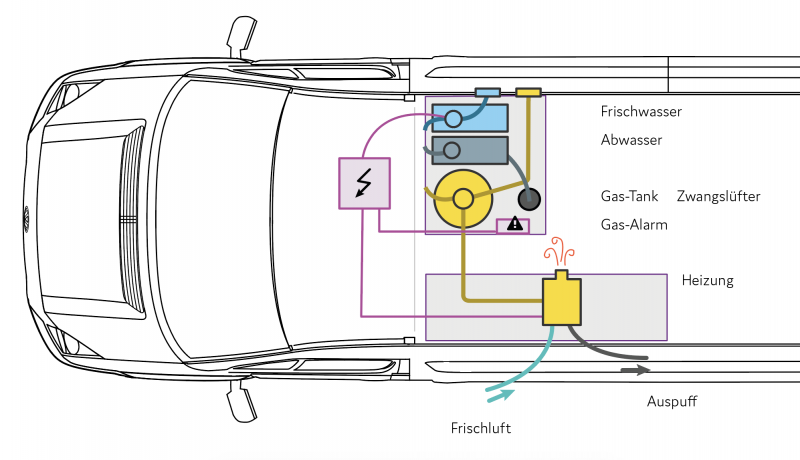 Frischwasser

Abwasser

Gas-Tank Zwangslüfter

Gas-Alarm

Heizung

Auspuff

Frischluft